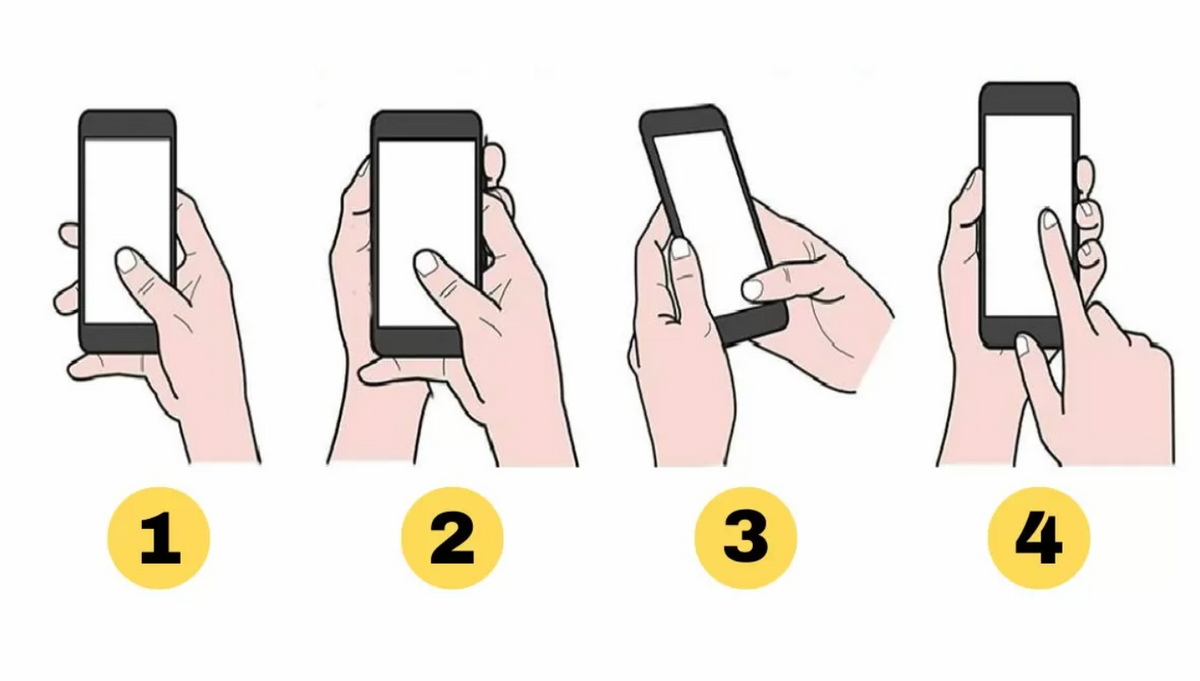 1
2
3
4